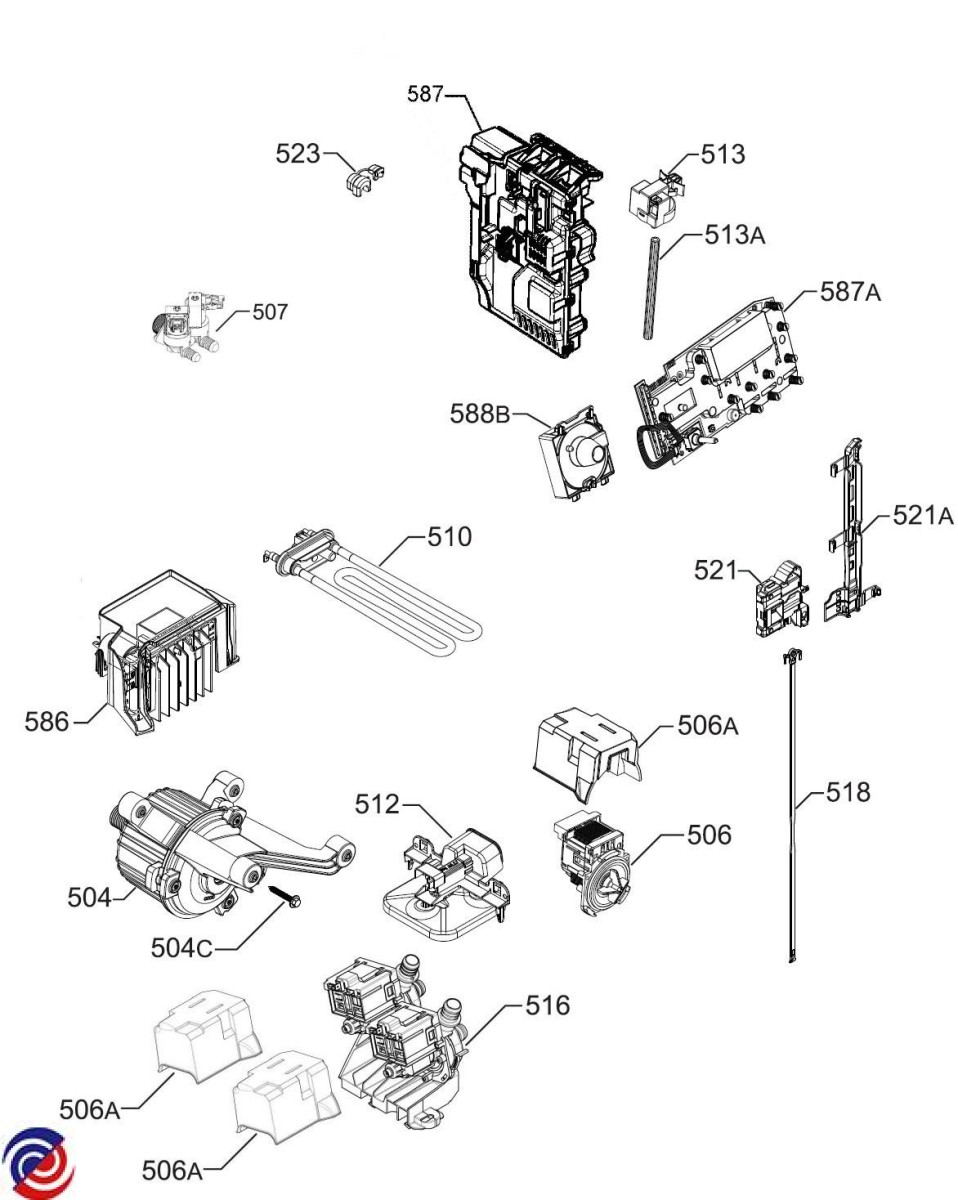 587
523
513
513A
507
587A
588B
510
521A
521
586
506A
518
512
506
504
504C
516
506A
506A